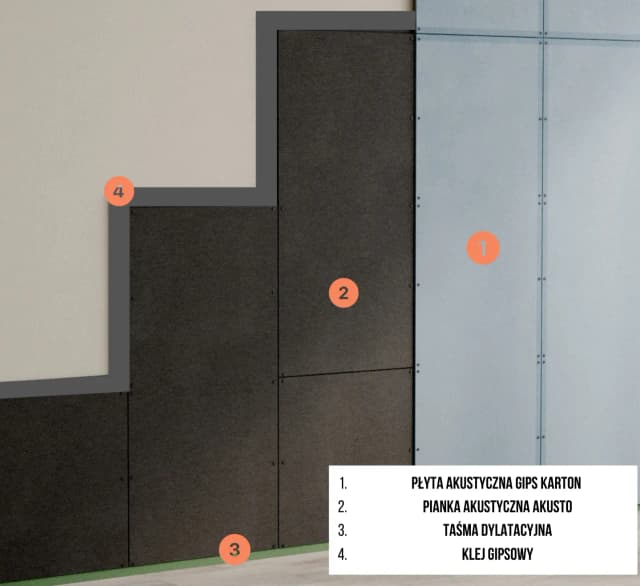 4

1

2

3

1. PŁYTA AKUSTYCZNA GIPS KARTON
2. PIANKA AKUSTYCZNA AKUSTO
3. TAŚMA DYLATACYJNA
4. KLEJ GIPSOWY